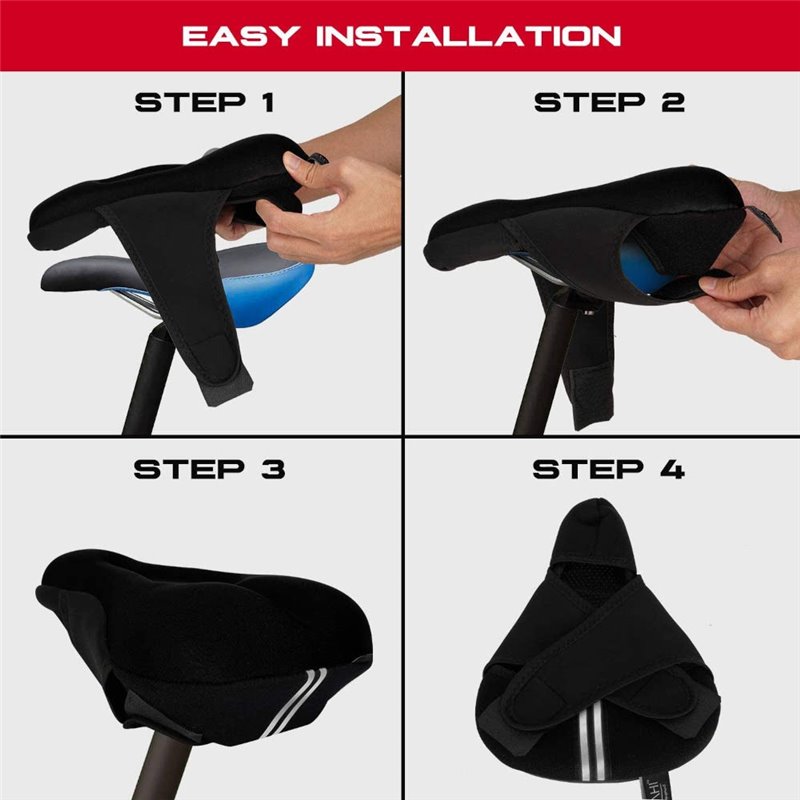 EASY INSTALLATION

STEP 1

STEP 2

STEP 3

STEP 4